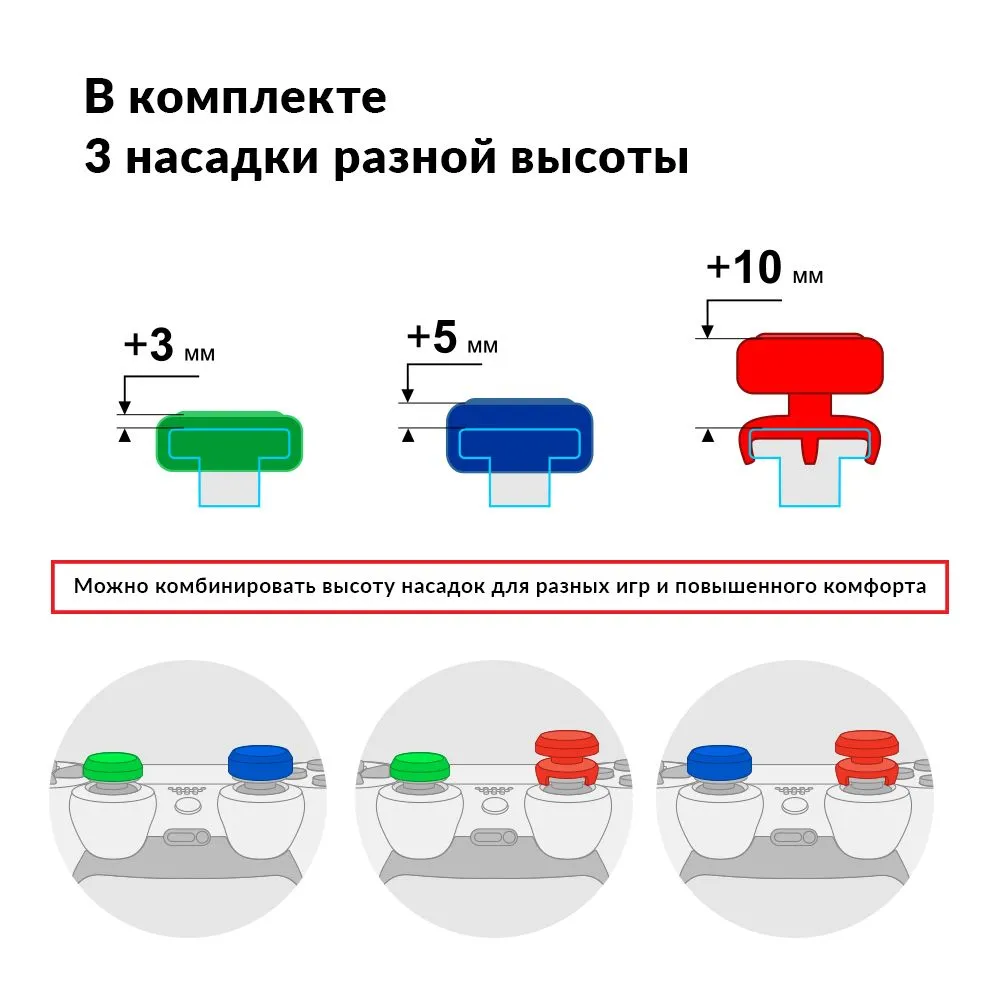 В комплекте
3 насадки разной высоты

+3 мм

+5 мм

+10 мм

Можно комбинировать высоту насадок для разных игр и повышенного комфорта